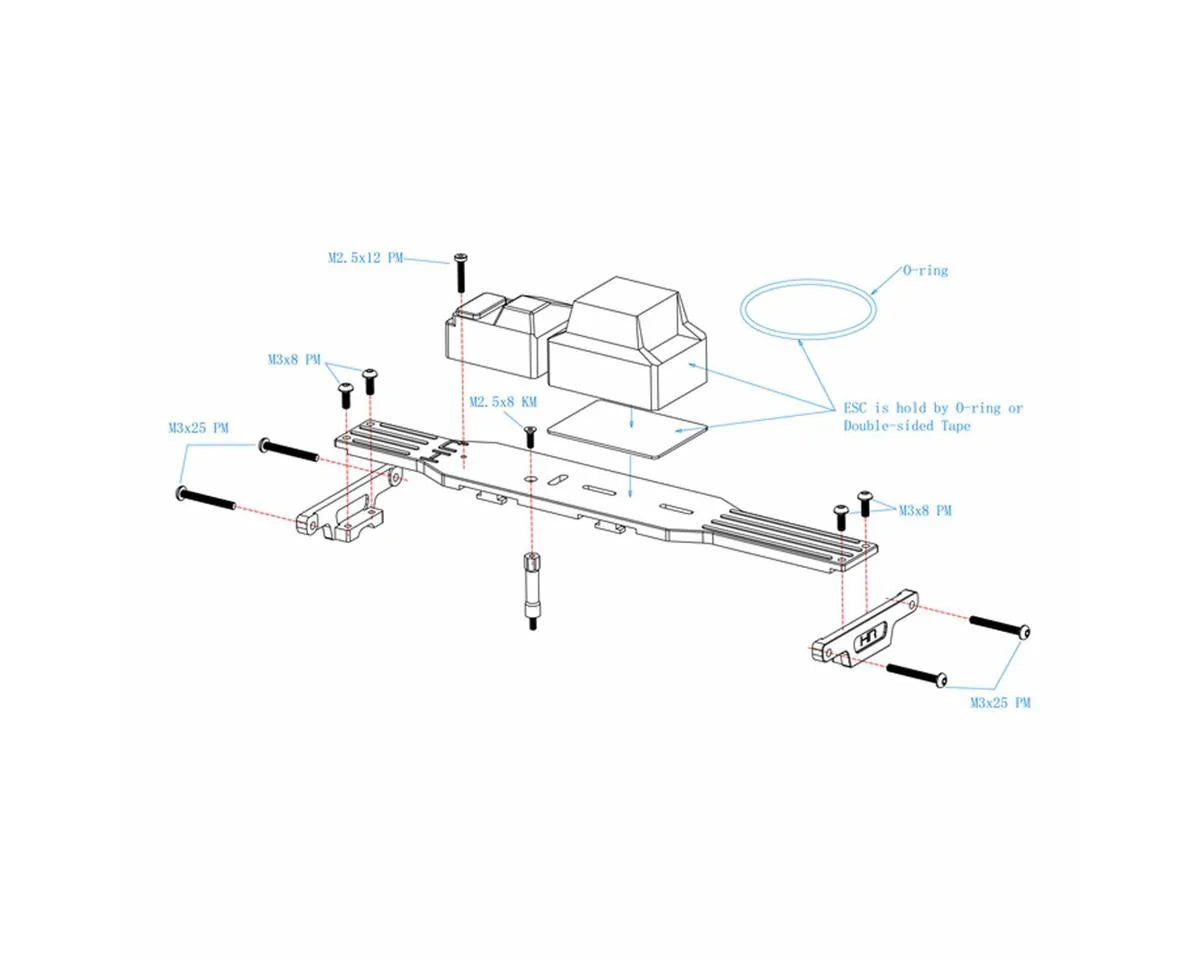 M2.5x12 PM

O-ring

M3x8 PM

M2.5x8 KM

ESC is hold by O-ring or Double-sided Tape

M3x25 PM

M3x8 PM

HR

M3x25 PM