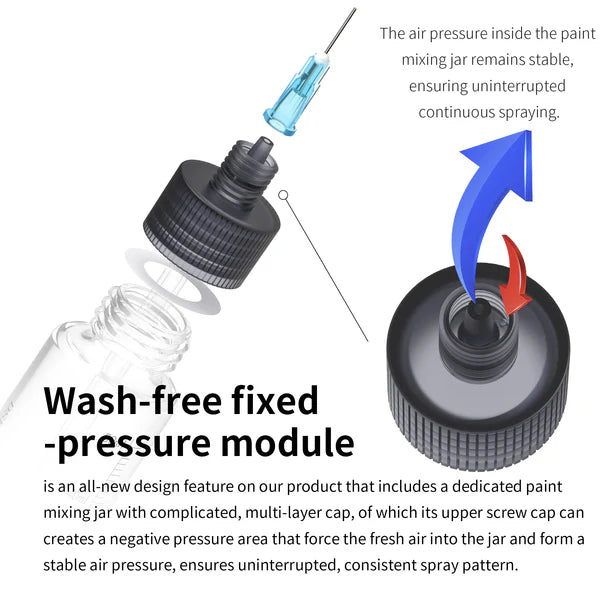 The air pressure inside the paint mixing jar remains stable, ensuring uninterrupted continuous spraying.

Wash-free fixed -pressure module

is an all-new design feature on our product that includes a dedicated paint mixing jar with complicated, multi-layer cap, of which its upper screw cap can creates a negative pressure area that force the fresh air into the jar and form a stable air pressure, ensures uninterrupted, consistent spray pattern.